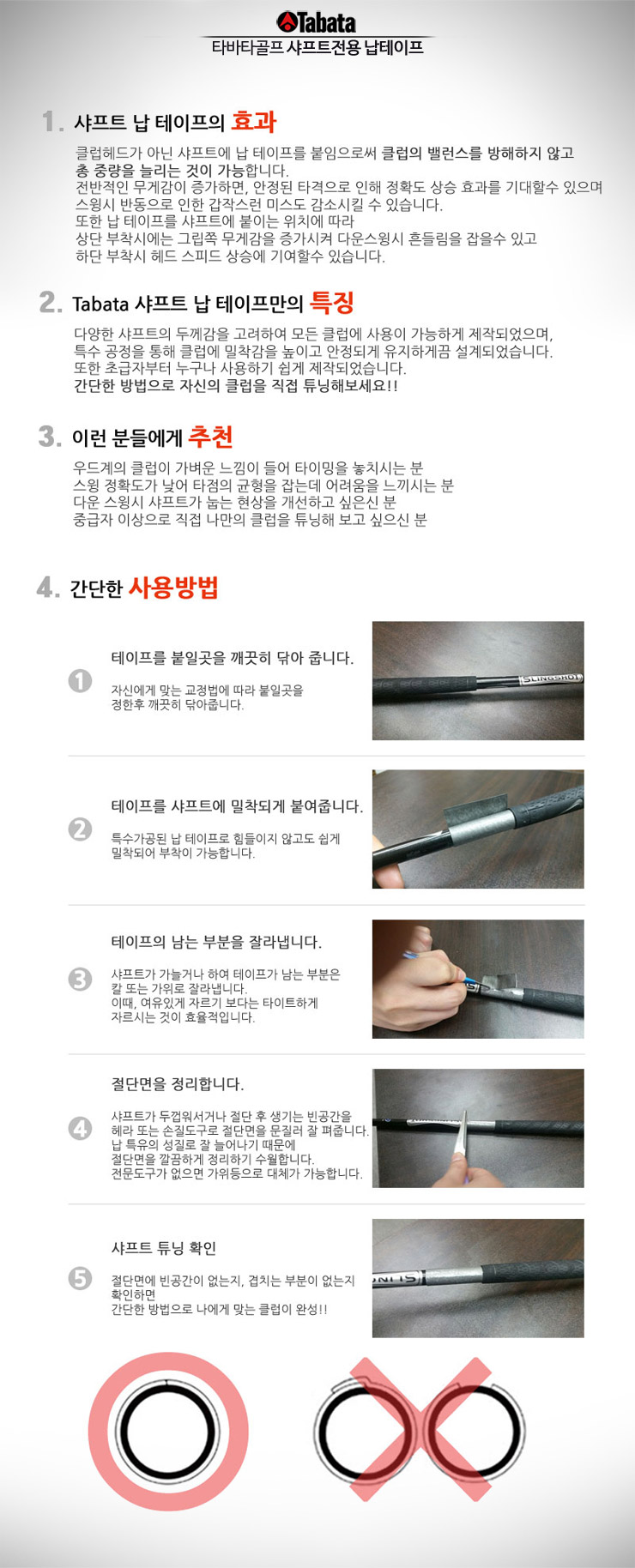 Tabata
타바타골프 샤프트전용 납테이프

1. 샤프트 납 테이프의 효과

클럽헤드가 아닌 샤프트에 납 테이프를 붙임으로써 클럽의 밸런스를 방해하지 않고 총 중량을 늘리는 것이 가능합니다.
전반적인 무게감이 증가하면, 안정된 타격으로 인해 정확도 상승 효과를 기대할수 있으며 스윙시 반동으로 인한 갑작스런 미스도 감소시킬 수 있습니다.
또한 납 테이프를 샤프트에 붙이는 위치에 따라
상단 부착시에는 그립쪽 무게감을 증가시켜 다운스윙시 흔들림을 잡을수 있고
하단 부착시 헤드 스피드 상승에 기여할수 있습니다.

2. Tabata 샤프트 납 테이프만의 특징

다양한 샤프트의 두께감을 고려하여 모든 클럽에 사용이 가능하게 제작되었으며,
특수 공정을 통해 클럽에 밀착감을 높이고 안정되게 유지하게끔 설계되었습니다.
또한 초급자부터 누구나 사용하기 쉽게 제작되었습니다.
간단한 방법으로 자신의 클럽을 직접 튜닝해보세요!!

3. 이런 분들에게 추천

우드계의 클럽이 가벼운 느낌이 들어 타이밍을 놓치시는 분
스윙 정확도가 낮어 타점의 균형을 잡는데 어려움을 느끼시는 분
다운 스윙시 샤프트가 눕는 현상을 개선하고 싶은신 분
중급자 이상으로 직접 나만의 클럽을 튜닝해 보고 싶으신 분

4. 간단한 사용방법

1
테이프를 붙일곳을 깨끗히 닦아 줍니다.
자신에게 맞는 교정법에 따라 붙일곳을 정한후 깨끗히 닦아줍니다.

SLINGSHOT

2
테이프를 샤프트에 밀착되게 붙여줍니다.
특수가공된 납 테이프로 힘들이지 않고도 쉽게 밀착되어 부착이 가능합니다.

3
테이프의 남는 부분을 잘라냅니다.
샤프트가 가늘거나 하여 테이프가 남는 부분은 칼 또는 가위로 잘라냅니다.
이때, 여유있게 자르기 보다는 타이트하게 자르시는 것이 효율적입니다.

4
절단면을 정리합니다.
샤프트가 두껍워서거나 절단 후 생기는 빈공간을 헤라 또는 손질도구로 절단면을 문질러 잘 펴줍니다.
납 특유의 성질로 잘 늘어나기 때문에 절단면을 깔끔하게 정리하기 수월합니다.
전문도구가 없으면 가위등으로 대체가 가능합니다.

5
샤프트 튜닝 확인
절단면에 빈공간이 없는지, 겹치는 부분이 없는지 확인하면
간단한 방법으로 나에게 맞는 클럽이 완성!!